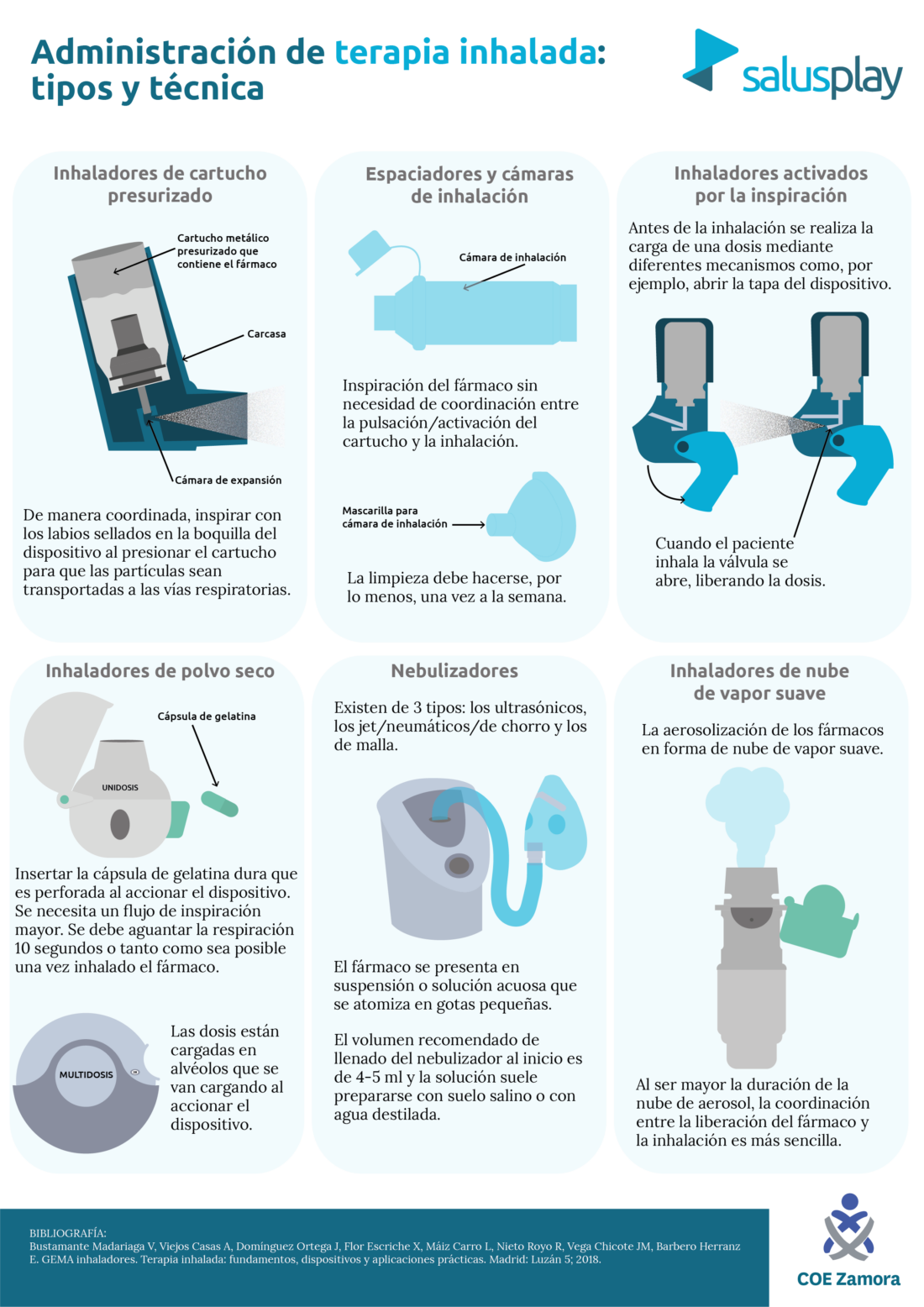 Administración de terapia inhalada: tipos y técnica

salusplay

Inhaladores de cartucho presurizado

Cartucho metálico presurizado que contiene el fármaco

Carcasa

Cámara de expansión

De manera coordinada, inspirar con los labios sellados en la boquilla del dispositivo al presionar el cartucho para que las partículas sean transportadas a las vías respiratorias.

Espaciadores y cámaras de inhalación

Cámara de inhalación

Inspiración del fármaco sin necesidad de coordinación entre la pulsación/activación del cartucho y la inhalación.

Mascarilla para cámara de inhalación

La limpieza debe hacerse, por lo menos, una vez a la semana.

Inhaladores activados por la inspiración

Antes de la inhalación se realiza la carga de una dosis mediante diferentes mecanismos como, por ejemplo, abrir la tapa del dispositivo.

Cuando el paciente inhala la válvula se abre, liberando la dosis.

Inhaladores de polvo seco

Cápsula de gelatina

UNIDOSIS

Insertar la cápsula de gelatina dura que es perforada al accionar el dispositivo. Se necesita un flujo de inspiración mayor. Se debe aguantar la respiración 10 segundos o tanto como sea posible una vez inhalado el fármaco.

MULTIDOSIS

Las dosis están cargadas en alvéolos que se van cargando al accionar el dispositivo.

Nebulizadores

Existen de 3 tipos: los ultrasónicos, los jet/neumáticos/de chorro y los de malla.

El fármaco se presenta en suspensión o solución acuosa que se atomiza en gotas pequeñas.

El volumen recomendado de llenado del nebulizador al inicio es de 4-5 ml y la solución suele prepararse con suelo salino o con agua destilada.

Inhaladores de nube de vapor suave

La aerosolización de los fármacos en forma de nube de vapor suave.

Al ser mayor la duración de la nube de aerosol, la coordinación entre la liberación del fármaco y la inhalación es más sencilla.

BIBLIOGRAFÍA:
Bustamante Madariaga V, Viejos Casas A, Domínguez Ortega J, Flor Escriche X, Máiz Carro L, Nieto Royo R, Vega Chicote JM, Barbero Herranz E. GEMA inhaladores. Terapia inhalada: fundamentos, dispositivos y aplicaciones prácticas. Madrid: Luzán 5; 2018.

COE Zamora